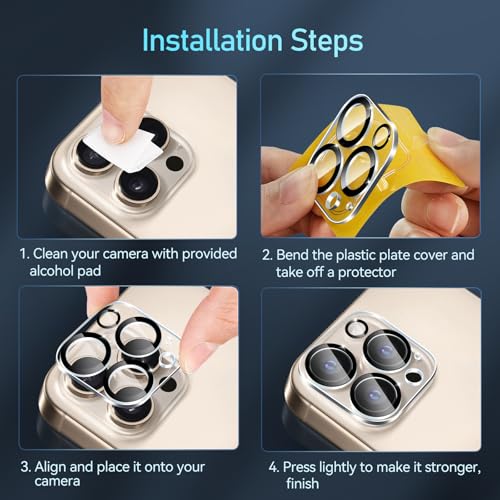 Installation Steps

1. Clean your camera with provided alcohol pad

2. Bend the plastic plate cover and take off a protector

3. Align and place it onto your camera

4. Press lightly to make it stronger, finish