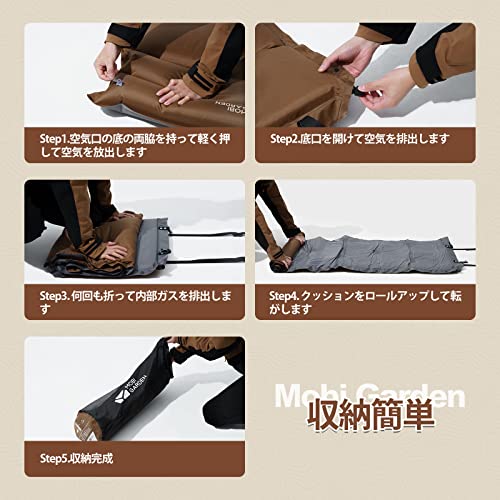 MOBI GARDEN

Step1.空気口の底の両脇を持って軽く押して空気を放出します

Step2.底口を開けて空気を排出します

Step3.何回も折って内部ガスを排出します

Step4.クッションをロールアップして転がします

MOBI GARDEN

Step5.収納完成

Mobi Garden
収納簡単