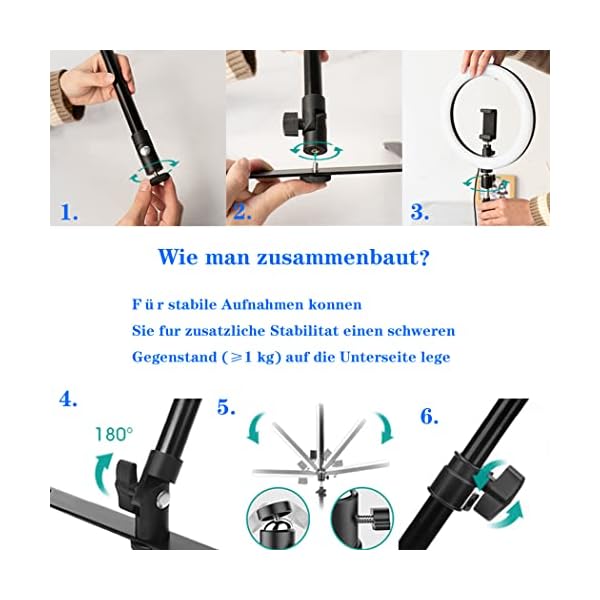 1.

2.

3.

Wie man zusammenbaut?

F ü r stabile Aufnahmen konnen Sie fur zusatzliche Stabilitat einen schweren Gegenstand ($\geq$1 kg) auf die Unterseite lege

4.

180°

5.

6.