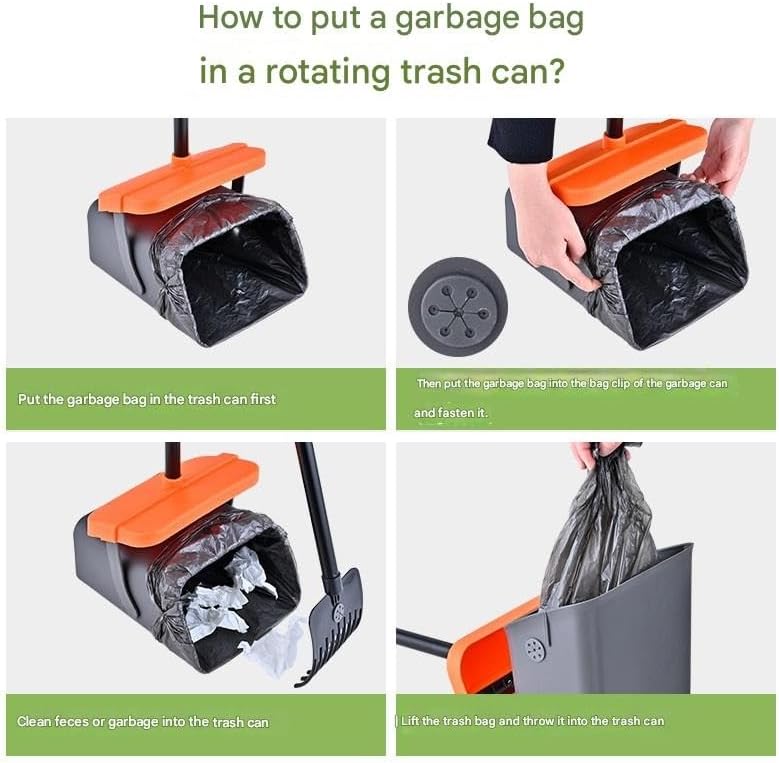 How to put a garbage bag in a rotating trash can?

Put the garbage bag in the trash can first

Then put the garbage bag into the bag clip of the garbage can and fasten it.

Clean feces or garbage into the trash can

Lift the trash bag and throw it into the trash can