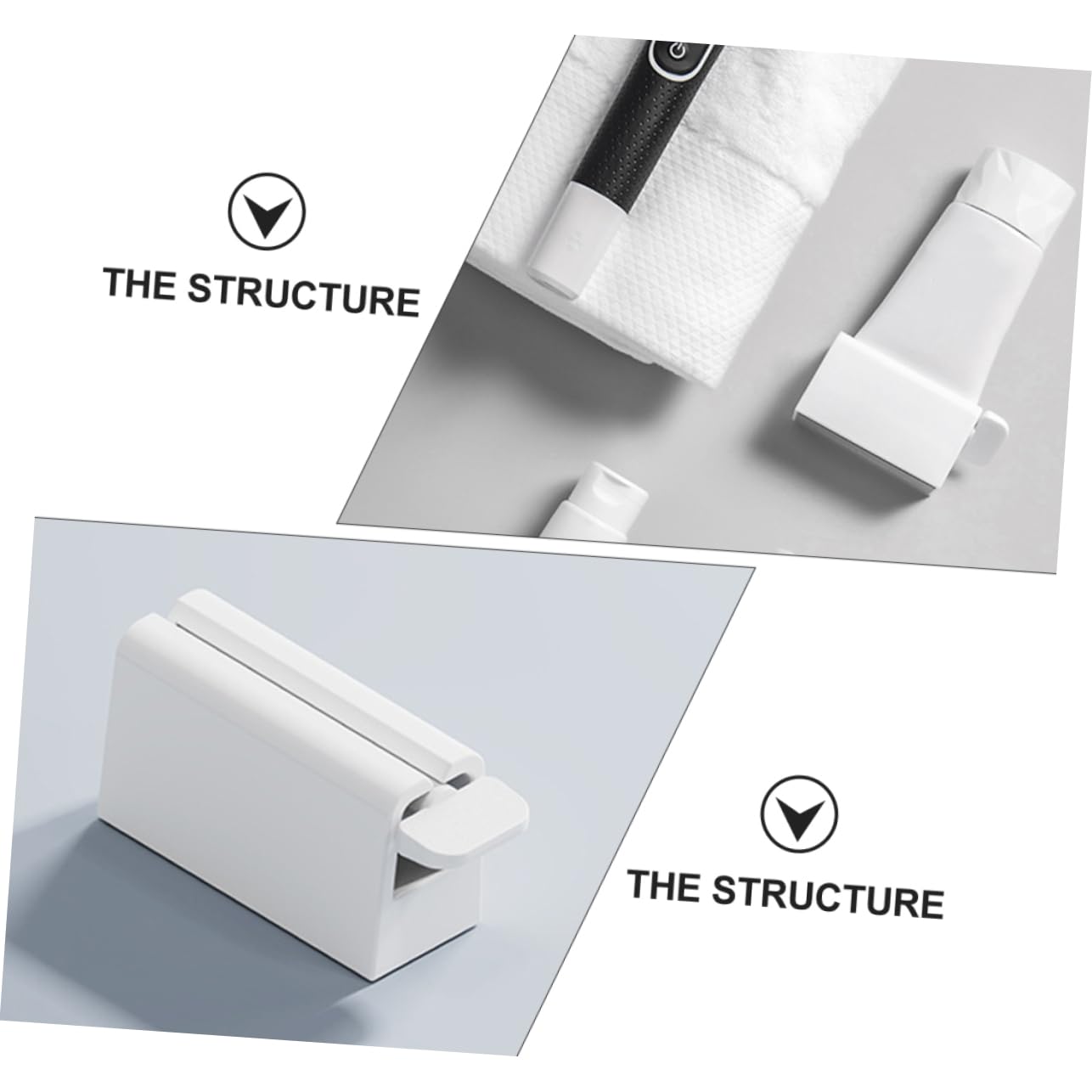 THE STRUCTURE

THE STRUCTURE