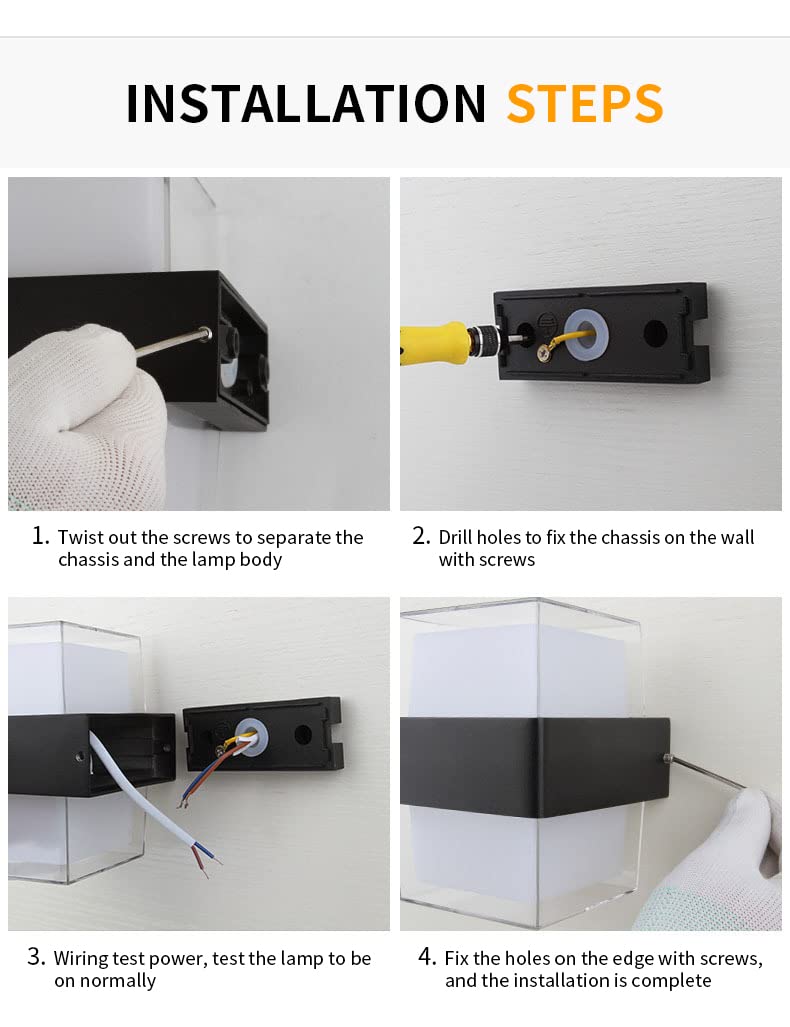 INSTALLATION STEPS

1. Twist out the screws to separate the chassis and the lamp body

2. Drill holes to fix the chassis on the wall with screws

3. Wiring test power, test the lamp to be on normally

4. Fix the holes on the edge with screws, and the installation is complete