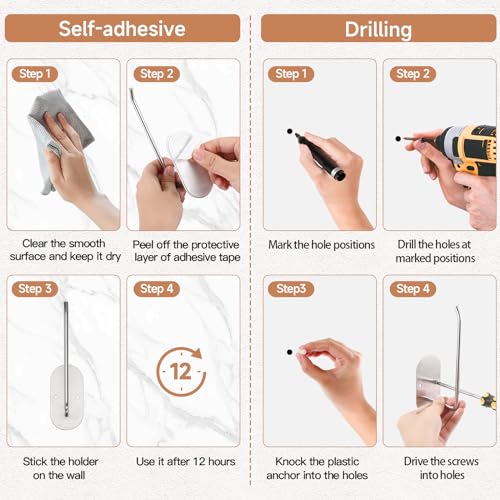 Self-adhesive

Step 1

Clear the smooth surface and keep it dry

Step 2

Peel off the protective layer of adhesive tape

Step 3

Stick the holder on the wall

Step 4

12

Use it after 12 hours

Drilling

Step 1

Mark the hole positions

Step 2

Drill the holes at marked positions

Step3

Knock the plastic anchor into the holes

Step 4

Drive the screws into holes