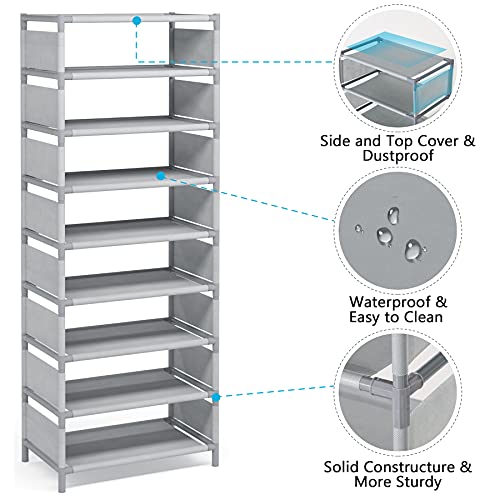 Side and Top Cover & Dustproof

Waterproof & Easy to Clean

Solid Constructure & More Sturdy