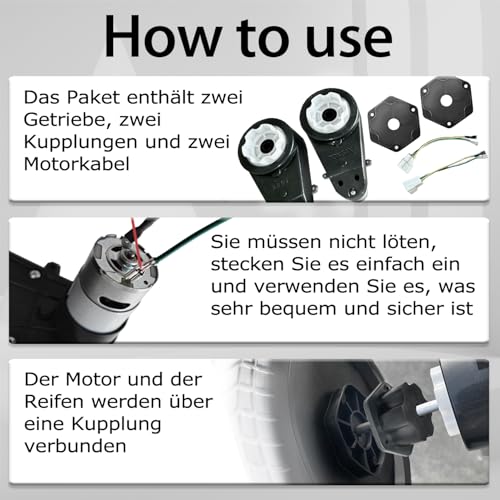 How to use

Das Paket enthält zwei Getriebe, zwei Kupplungen und zwei Motorkabel

Sie müssen nicht löten, stecken Sie es einfach ein und verwenden Sie es, was sehr bequem und sicher ist

Der Motor und der Reifen werden über eine Kupplung verbunden