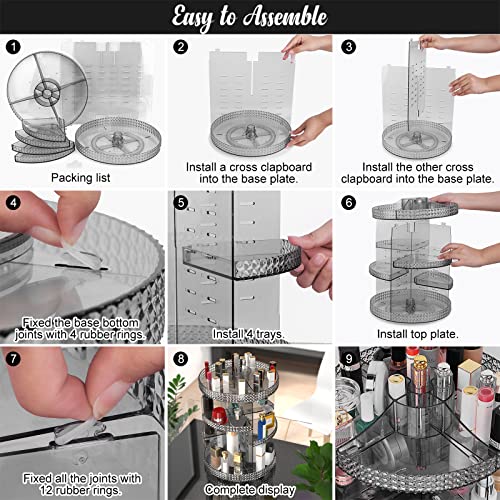 Easy to Assemble

1
Packing list

2
Install a cross clapboard into the base plate.

3
Install the other cross clapboard into the base plate.

4
Fixed the base bottom joints with 4 rubber rings.

5
Install 4 trays.

6
Install top plate.

7
Fixed all the joints with 12 rubber rings.

8
Complete display

9