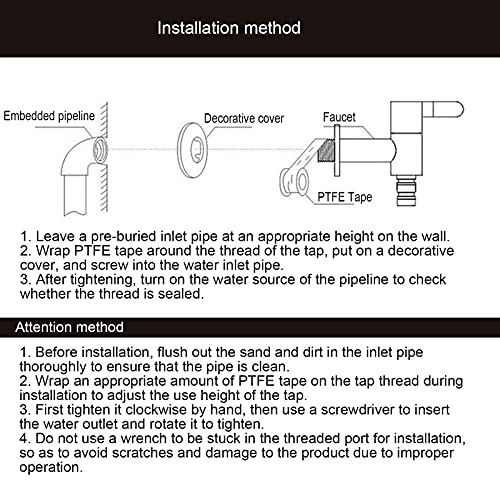 Installation method

Embedded pipeline

Decorative cover

Faucet

PTFE Tape

1. Leave a pre-buried inlet pipe at an appropriate height on the wall.
2. Wrap PTFE tape around the thread of the tap, put on a decorative cover, and screw into the water inlet pipe.
3. After tightening, turn on the water source of the pipeline to check whether the thread is sealed.

Attention method

1. Before installation, flush out the sand and dirt in the inlet pipe thoroughly to ensure that the pipe is clean.
2. Wrap an appropriate amount of PTFE tape on the tap thread during installation to adjust the use height of the tap.
3. First tighten it clockwise by hand, then use a screwdriver to insert the water outlet and rotate it to tighten.
4. Do not use a wrench to be stuck in the threaded port for installation, so as to avoid scratches and damage to the product due to improper operation.