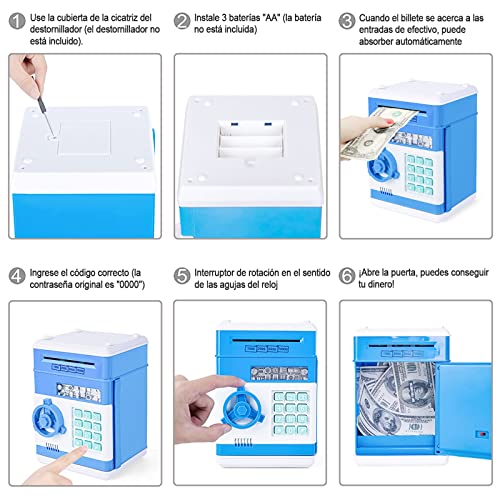 1 Use la cubierta de la cicatriz del destornillador (el destornillador no está incluido).

2 Instale 3 baterías "AA" (la batería no está incluida)

3 Cuando el billete se acerca a las entradas de efectivo, puede absorber automáticamente

4 Ingrese el código correcto (la contraseña original es "0000")

5 Interruptor de rotación en el sentido de las agujas del reloj

6 ¡Abre la puerta, puedes conseguir tu dinero!