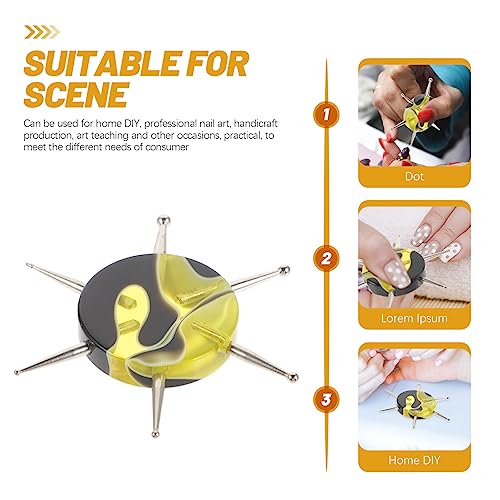 SUITABLE FOR SCENE

Can be used for home DIY, professional nail art, handicraft production, art teaching and other occasions, practical, to meet the different needs of consumer

1

Dot

2

Lorem Ipsum

3

Home DIY