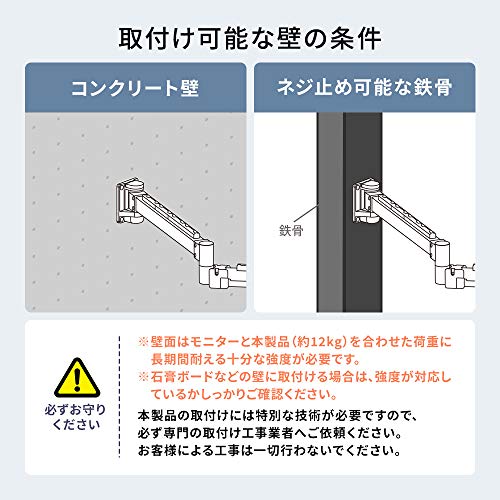 取付け可能な壁の条件

コンクリート壁

ネジ止め可能な鉄骨

鉄骨

必ずお守りください

※壁面はモニターと本製品(約12kg)を合わせた荷重に長期間耐える十分な強度が必要です。
※石膏ボードなどの壁に取付ける場合は、強度が対応しているかしっかりご確認ください。

本製品の取付けには特別な技術が必要ですので、必ず専門の取付け工事業者へご依頼ください。お客様による工事は一切行わないでください。