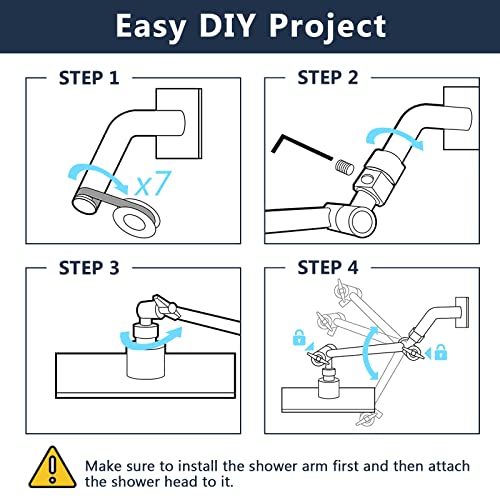 Easy DIY Project

STEP 1

x7

STEP 2

STEP 3

STEP 4

Make sure to install the shower arm first and then attach the shower head to it.