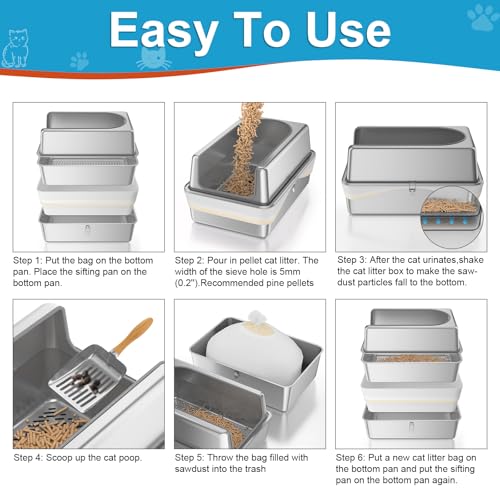 Easy To Use

Step 1: Put the bag on the bottom pan. Place the sifting pan on the bottom pan.

Step 2: Pour in pellet cat litter. The width of the sieve hole is 5mm (0.2").Recommended pine pellets

Step 3: After the cat urinates,shake the cat litter box to make the sawdust particles fall to the bottom.

Step 4: Scoop up the cat poop.

Step 5: Throw the bag filled with sawdust into the trash

Step 6: Put a new cat litter bag on the bottom pan and put the sifting pan on the bottom pan again.