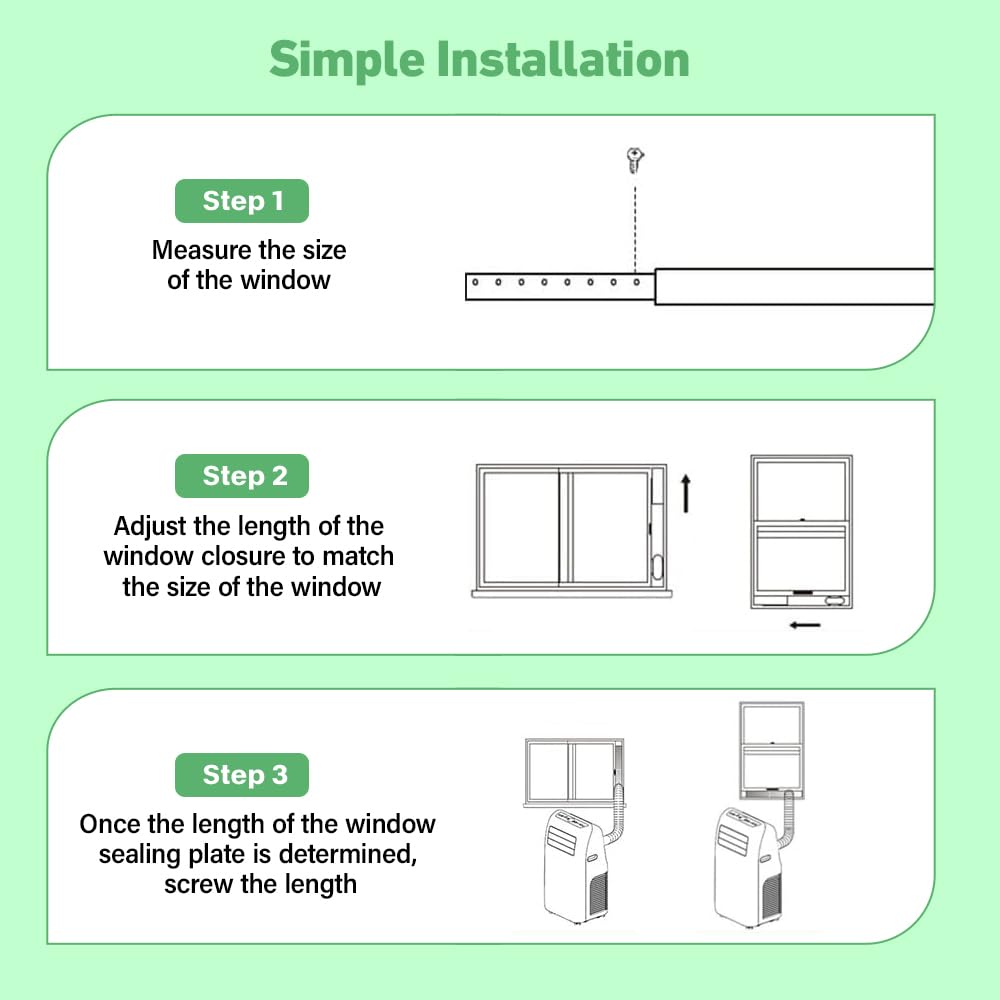 Simple Installation

Step 1

Measure the size of the window

Step 2

Adjust the length of the window closure to match the size of the window

Step 3

Once the length of the window sealing plate is determined, screw the length