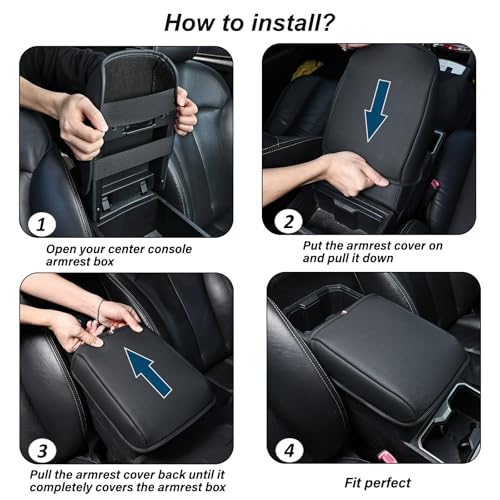 How to install?

1

Open your center console armrest box

2

Put the armrest cover on and pull it down

3

Pull the armrest cover back until it completely covers the armrest box

4

Fit perfect