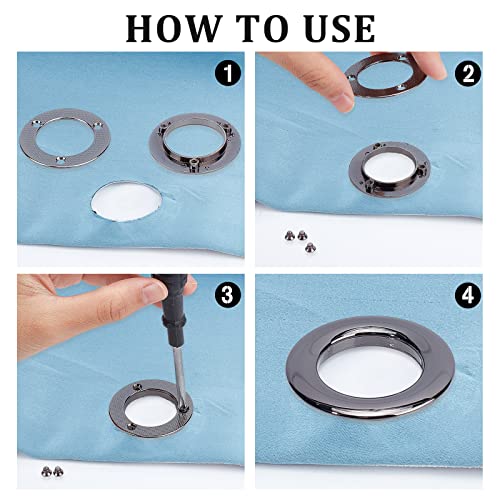 HOW TO USE

1

2

3

4