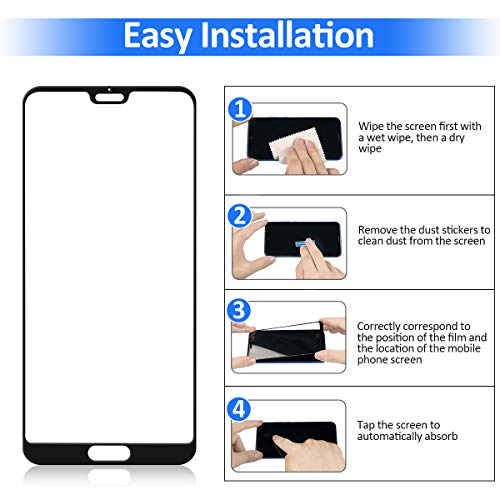 Easy Installation

1
Wipe the screen first with a wet wipe, then a dry wipe

2
Remove the dust stickers to clean dust from the screen

3
Correctly correspond to the position of the film and the location of the mobile phone screen

4
Tap the screen to automatically absorb