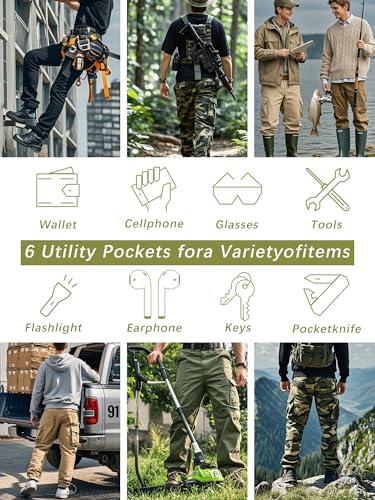 Wallet
Cellphone
Glasses
Tools

6 Utility Pockets fora Varietyofitems

Flashlight
Earphone
Keys
Pocketknife

91