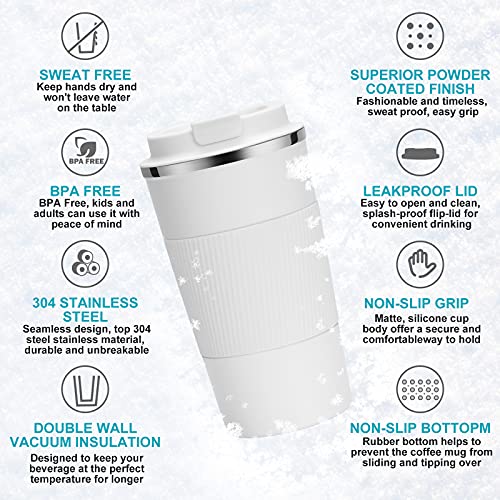 SWEAT FREE
Keep hands dry and won't leave water on the table

BPA FREE

BPA FREE
BPA Free, kids and adults can use it with peace of mind

304 STAINLESS STEEL
Seamless design, top 304 steel stainless material, durable and unbreakable

DOUBLE WALL VACUUM INSULATION
Designed to keep your beverage at the perfect temperature for longer

SUPERIOR POWDER COATED FINISH
Fashionable and timeless, sweat proof, easy grip

LEAKPROOF LID
Easy to open and clean, splash-proof flip-lid for convenient drinking

NON-SLIP GRIP
Matte, silicone cup body offer a secure and comfortableway to hold

NON-SLIP BOTTOPM
Rubber bottom helps to prevent the coffee mug from sliding and tipping over