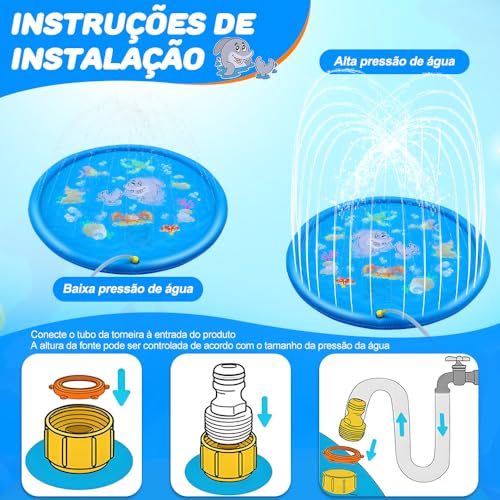 INSTRUÇÕES DE INSTALAÇÃO

Alta pressão de água

Baixa pressão de água

Conecte o tubo da torneira à entrada do produto
A altura da fonte pode ser controlada de acordo com o tamanho da pressão da água