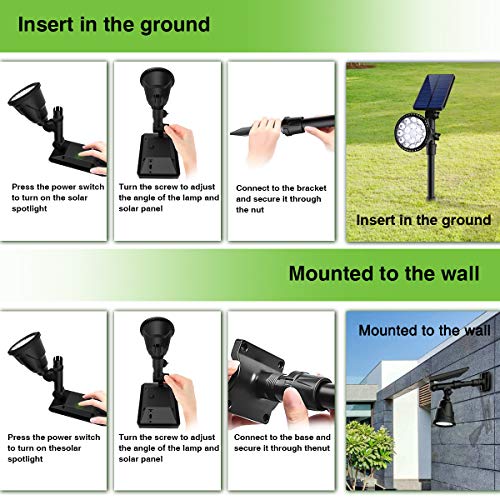 Insert in the ground

Press the power switch to turn on the solar spotlight

Turn the screw to adjust the angle of the lamp and solar panel

Connect to the bracket and secure it through the nut

Insert in the ground

Mounted to the wall

Press the power switch to turn on thesolar spotlight

Turn the screw to adjust the angle of the lamp and solar panel

Connect to the base and secure it through thenut

Mounted to the wall