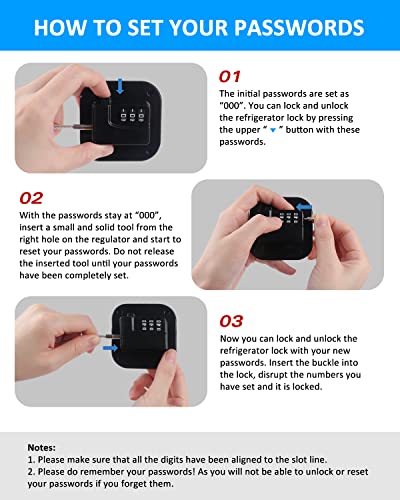 HOW TO SET YOUR PASSWORDS

01

The initial passwords are set as "000". You can lock and unlock the refrigerator lock by pressing the upper " ▼ " button with these passwords.

02

With the passwords stay at "000", insert a small and solid tool from the right hole on the regulator and start to reset your passwords. Do not release the inserted tool until your passwords have been completely set.

03

Now you can lock and unlock the refrigerator lock with your new passwords. Insert the buckle into the lock, disrupt the numbers you have set and it is locked.

Notes:
1. Please make sure that all the digits have been aligned to the slot line.
2. Please do remember your passwords! As you will not be able to unlock or reset your passwords if you forget them.