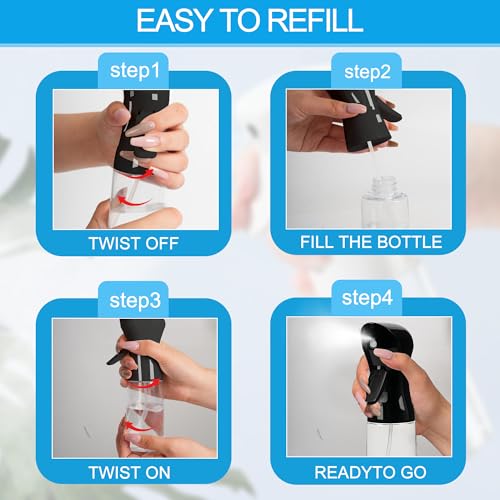 EASY TO REFILL

step1

TWIST OFF

step2

FILL THE BOTTLE

step3

TWIST ON

step4

READYTO GO