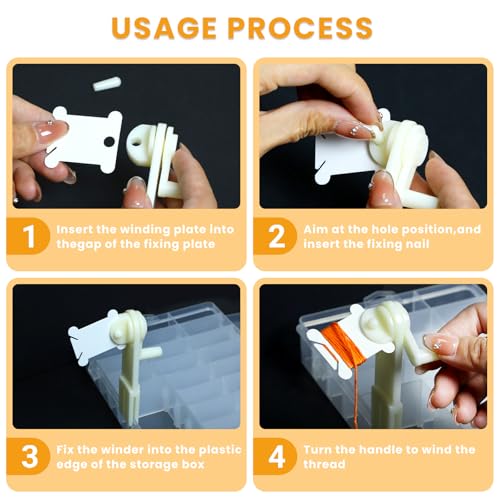 USAGE PROCESS

1 Insert the winding plate into thegap of the fixing plate

2 Aim at the hole position,and insert the fixing nail

3 Fix the winder into the plastic edge of the storage box

4 Turn the handle to wind the thread