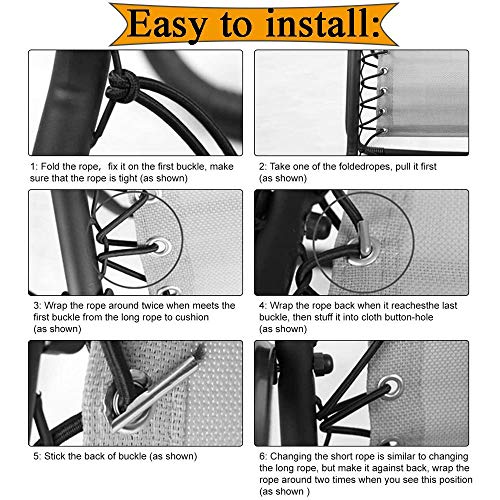 Easy to install:

1: Fold the rope, fix it on the first buckle, make sure that the rope is tight (as shown)

2: Take one of the foldedropes, pull it first (as shown)

3: Wrap the rope around twice when meets the first buckle from the long rope to cushion (as shown)

4: Wrap the rope back when it reachesthe last buckle, then stuff it into cloth button-hole (as shown)

5: Stick the back of buckle (as shown)

6: Changing the short rope is similar to changing the long rope, but make it against back, wrap the rope around two times when you see this position (as shown )