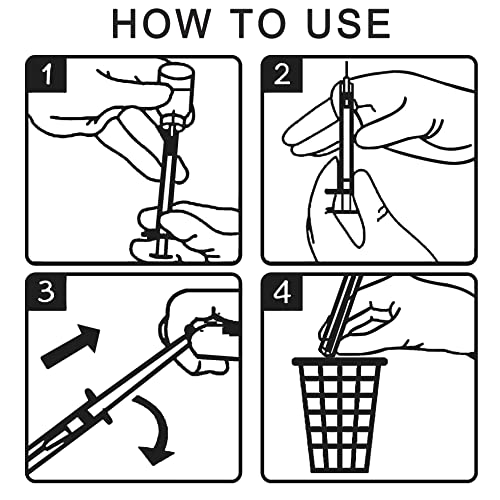 HOW TO USE

1

2

3

4