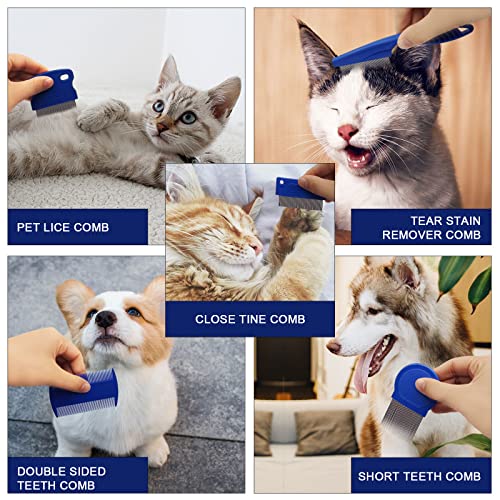 PET LICE COMB

TEAR STAIN
REMOVER COMB

CLOSE TINE COMB

DOUBLE SIDED
TEETH COMB

SHORT TEETH COMB