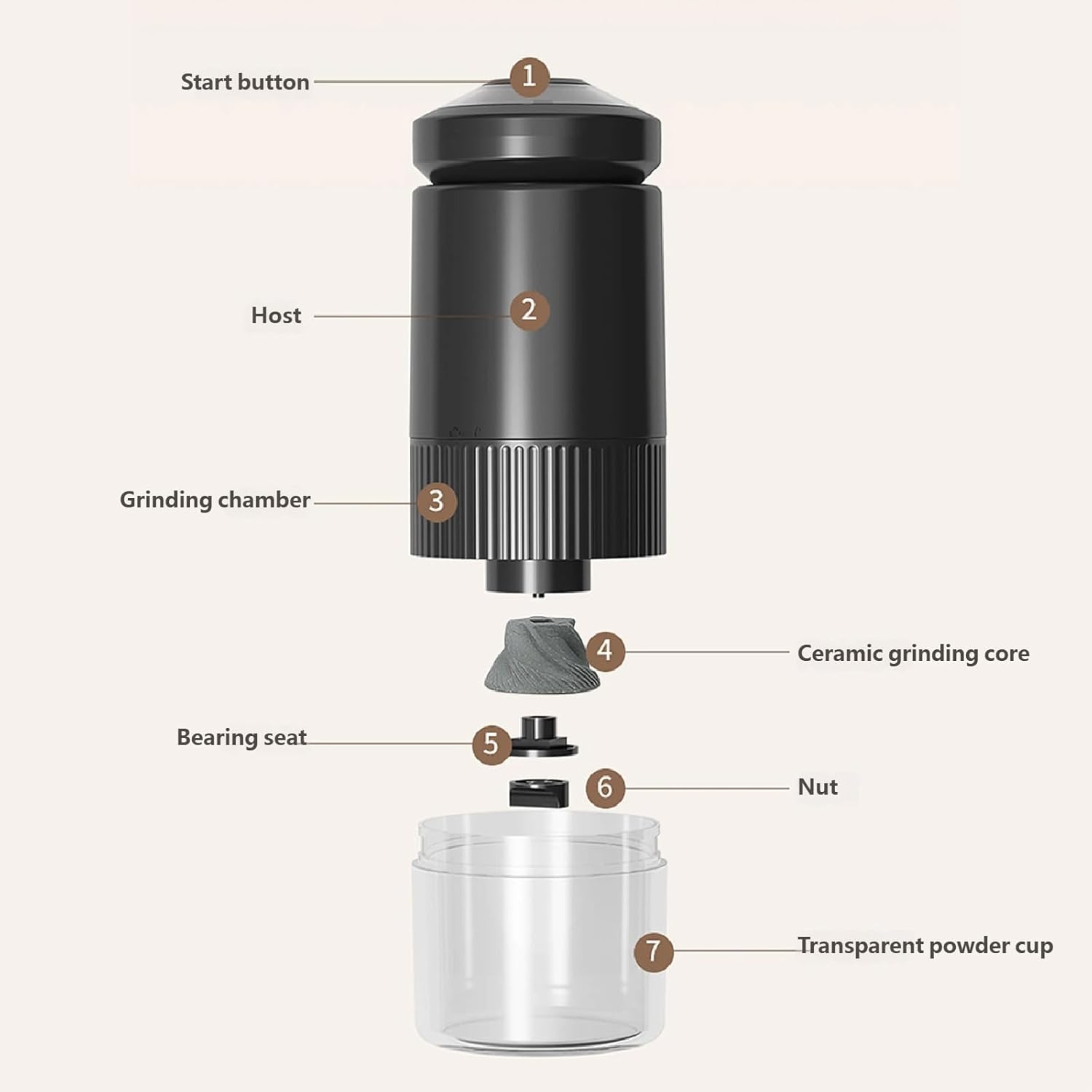 Start button 1

Host 2

Grinding chamber 3

4 Ceramic grinding core

Bearing seat 5

6 Nut

7 Transparent powder cup