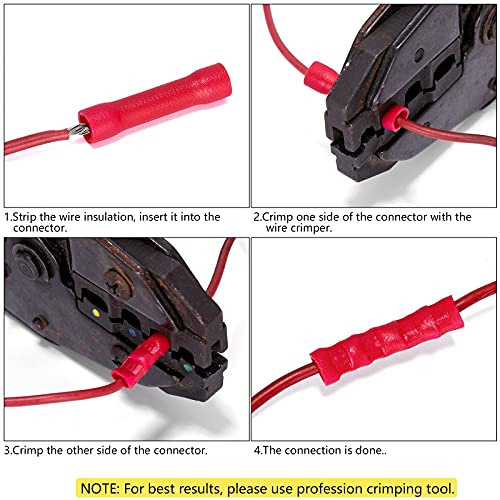 1.Strip the wire insulation, insert it into the connector.

2.Crimp one side of the connector with the wire crimper.

3.Crimp the other side of the connector.

4.The connection is done..

NOTE: For best results, please use profession crimping tool.