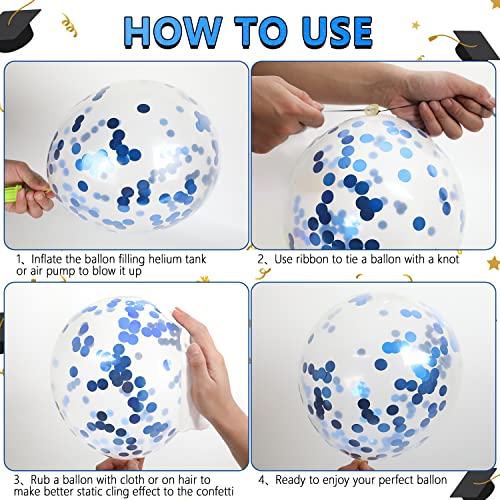 HOW TO USE

1、Inflate the ballon filling helium tank or air pump to blow it up

2、Use ribbon to tie a ballon with a knot

3、Rub a ballon with cloth or on hair to make better static cling effect to the confetti

4、Ready to enjoy your perfect ballon