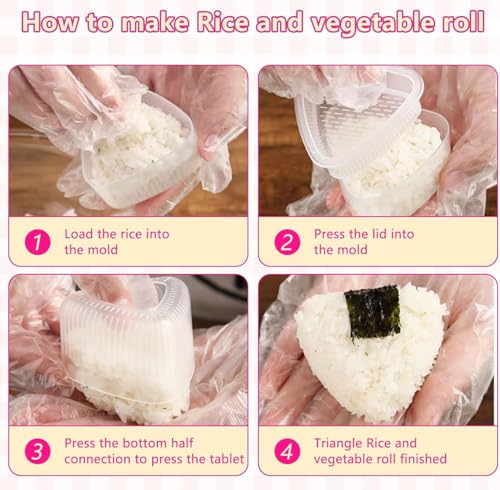 How to make Rice and vegetable roll

1 Load the rice into the mold

2 Press the lid into the mold

3 Press the bottom half connection to press the tablet

4 Triangle Rice and vegetable roll finished