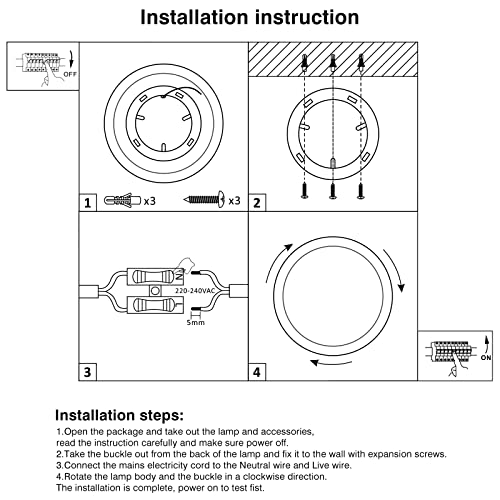 Installation instruction

OFF

1 x3 x3

2

N
L
220-240VAC
5mm

3

4

ON

Installation steps:

1.Open the package and take out the lamp and accessories, read the instruction carefully and make sure power off.
2.Take the buckle out from the back of the lamp and fix it to the wall with expansion screws.
3.Connect the mains electricity cord to the Neutral wire and Live wire.
4.Rotate the lamp body and the buckle in a clockwise direction.
The installation is complete, power on to test fist.