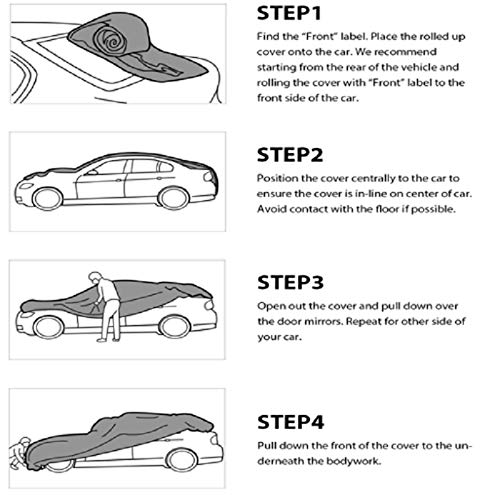 STEP1
Find the "Front" label. Place the rolled up cover onto the car. We recommend starting from the rear of the vehicle and rolling the cover with "Front" label to the front side of the car.

STEP2
Position the cover centrally to the car to ensure the cover is in-line on center of car. Avoid contact with the floor if possible.

STEP3
Open out the cover and pull down over the door mirrors. Repeat for other side of your car.

STEP4
Pull down the front of the cover to the underneath the bodywork.