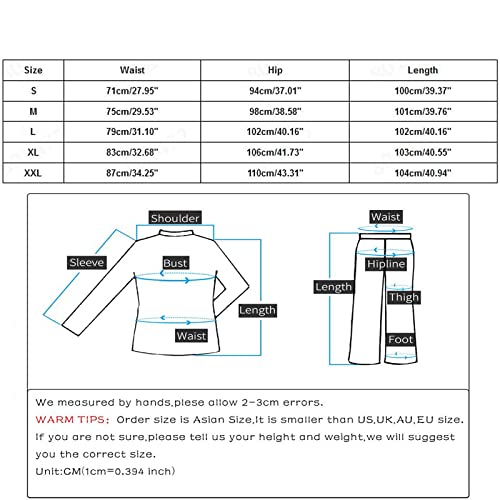 | Size | Waist | Hip | Length |
|---|---|---|---|
| S | 71cm/27.95" | 94cm/37.01" | 100cm/39.37" |
| M | 75cm/29.53" | 98cm/38.58" | 101cm/39.76" |
| L | 79cm/31.10" | 102cm/40.16" | 102cm/40.16" |
| XL | 83cm/32.68" | 106cm/41.73" | 103cm/40.55" |
| XXL | 87cm/34.25" | 110cm/43.31" | 104cm/40.94" |

Shoulder
Sleeve
Bust
Length
Waist

Waist
Hipline
Length
Thigh
Foot

We measured by hands,plese allow 2-3cm errors.
WARM TIPS: Order size is Asian Size,It is smaller than US,UK,AU,EU size.
If you are not sure,please tell us your height and weight,we will suggest you the correct size.
Unit:CM(1cm=0.394 inch)