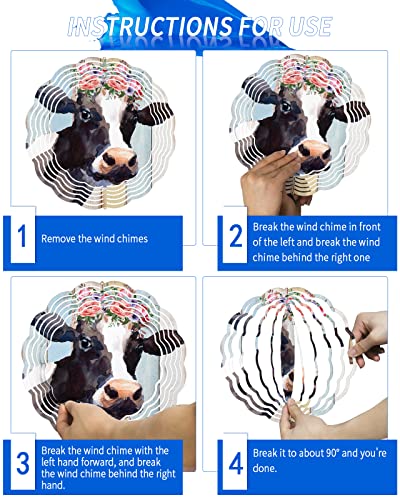 INSTRUCTIONS FOR USE

1 Remove the wind chimes

2 Break the wind chime in front of the left and break the wind chime behind the right one

3 Break the wind chime with the left hand forward, and break the wind chime behind the right hand.

4 Break it to about 90° and you're done.