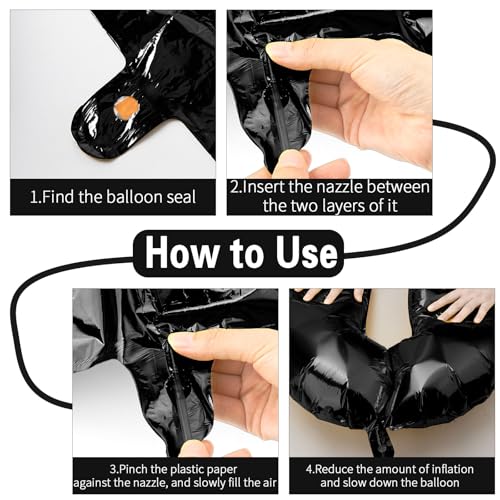 1.Find the balloon seal

2.Insert the nazzle between the two layers of it

How to Use

3.Pinch the plastic paper against the nazzle, and slowly fill the air

4.Reduce the amount of inflation and slow down the balloon