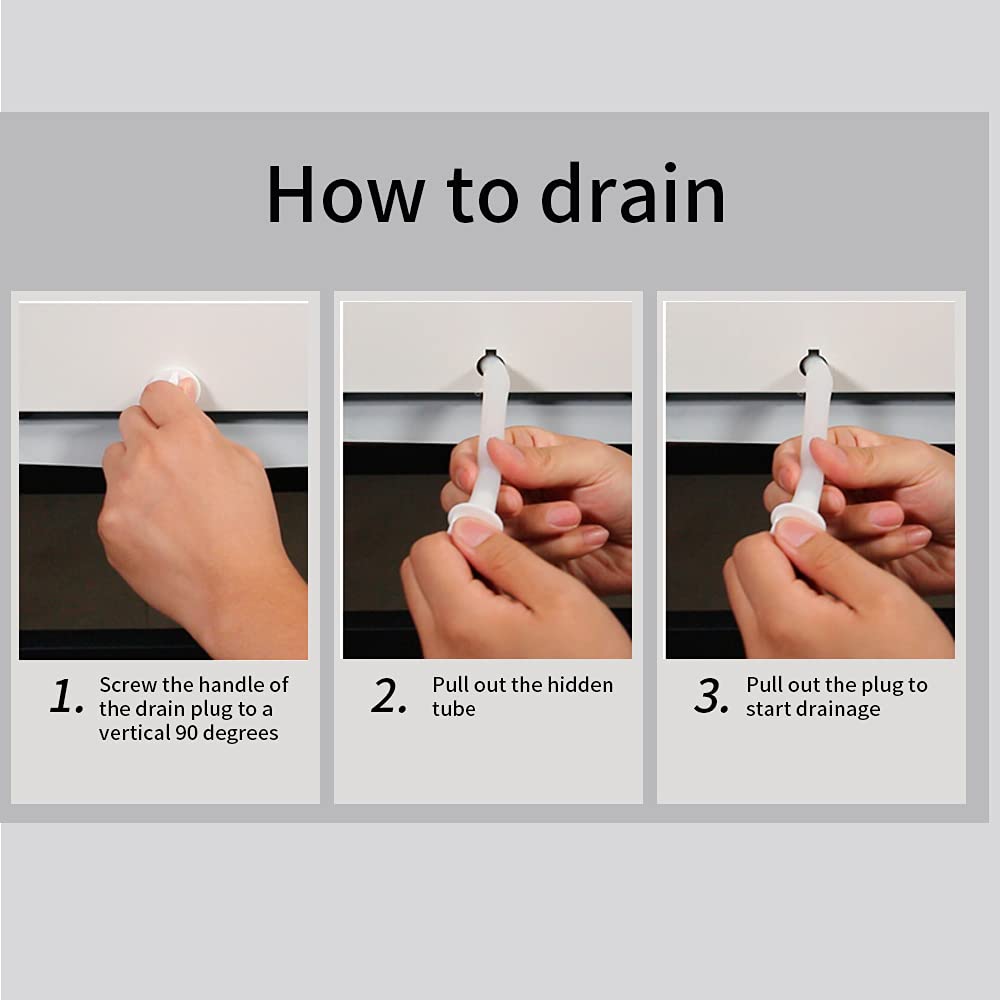 How to drain

1. Screw the handle of the drain plug to a vertical 90 degrees

2. Pull out the hidden tube

3. Pull out the plug to start drainage