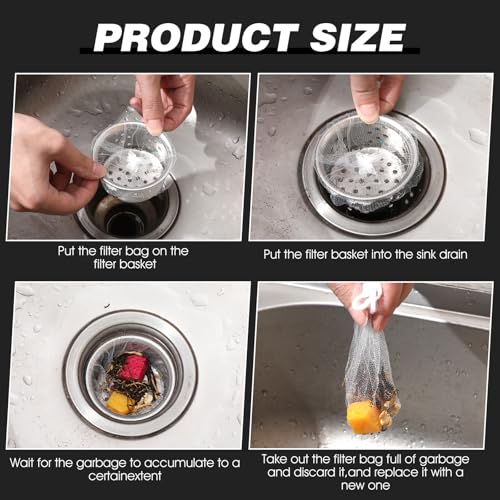 PRODUCT SIZE

Put the filter bag on the filter basket

Put the filter basket into the sink drain

Wait for the garbage to accumulate to a certainextent

Take out the filter bag full of garbage and discard it,and replace it with a new one