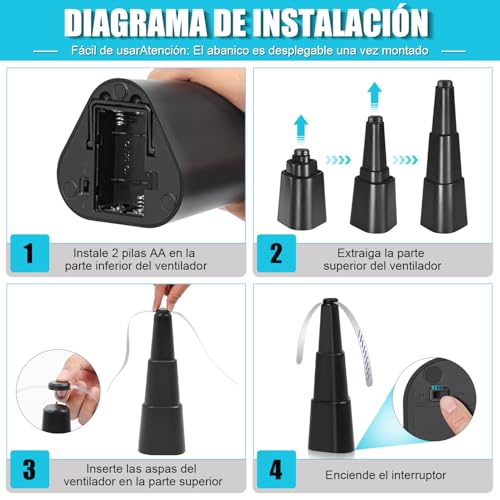 DIAGRAMA DE INSTALACIÓN

Fácil de usarAtención: El abanico es desplegable una vez montado

1
Instale 2 pilas AA en la parte inferior del ventilador

2
Extraiga la parte superior del ventilador

3
Inserte las aspas del ventilador en la parte superior

4
Enciende el interruptor