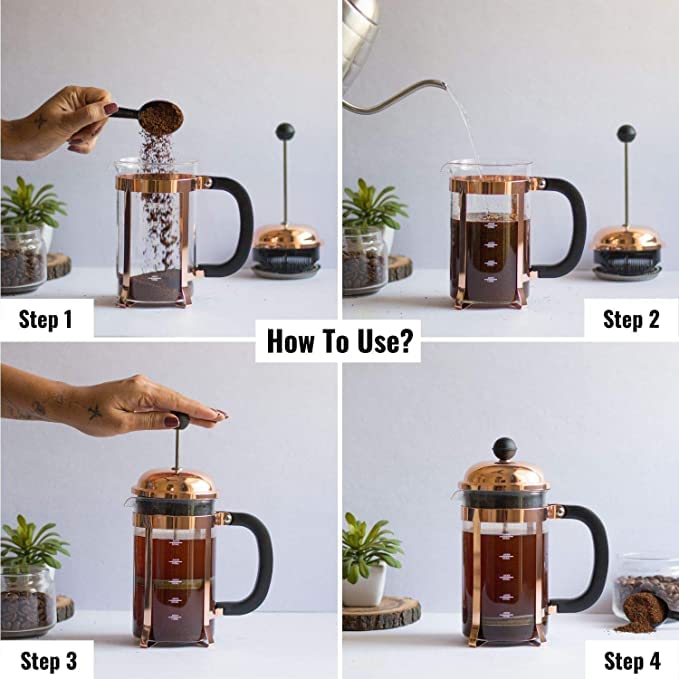 Step 1

Step 2

How To Use?

Step 3

Step 4