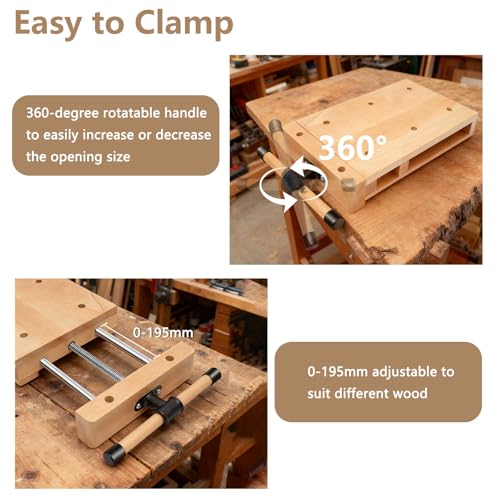 Easy to Clamp

360-degree rotatable handle to easily increase or decrease the opening size

360°

0-195mm

0-195mm adjustable to suit different wood