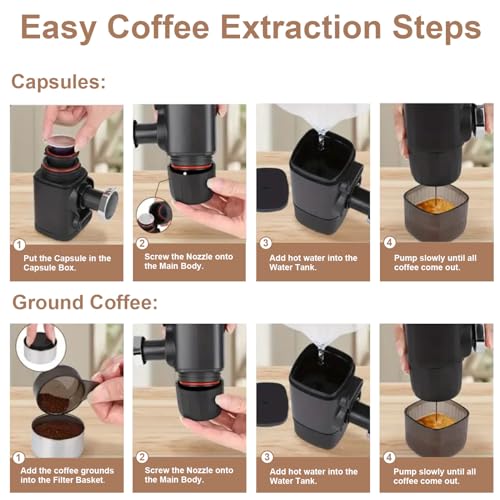 Easy Coffee Extraction Steps

Capsules:

1
Put the Capsule in the Capsule Box.

2
Screw the Nozzle onto the Main Body.

3
Add hot water into the Water Tank.

4
Pump slowly until all coffee come out.

Ground Coffee:

1
Add the coffee grounds into the Filter Basket.

2
Screw the Nozzle onto the Main Body.

3
Add hot water into the Water Tank.

4
Pump slowly until all coffee come out.