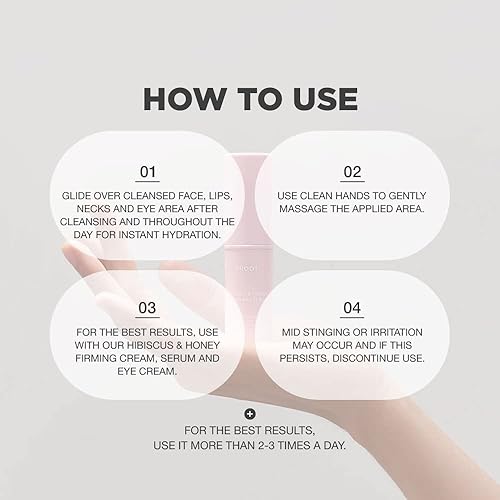 HOW TO USE

01

GLIDE OVER CLEANSED FACE, LIPS, NECKS AND EYE AREA AFTER CLEANSING AND THROUGHOUT THE DAY FOR INSTANT HYDRATION.

02

USE CLEAN HANDS TO GENTLY MASSAGE THE APPLIED AREA.

03

FOR THE BEST RESULTS, USE WITH OUR HIBISCUS & HONEY FIRMING CREAM, SERUM AND EYE CREAM.

04

MID STINGING OR IRRITATION MAY OCCUR AND IF THIS PERSISTS, DISCONTINUE USE.

+

FOR THE BEST RESULTS, USE IT MORE THAN 2-3 TIMES A DAY.