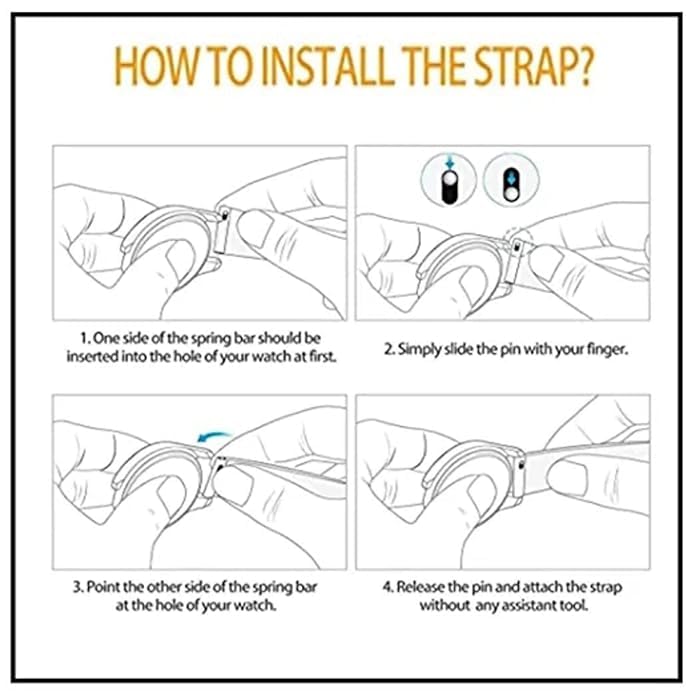 HOW TO INSTALL THE STRAP?

1. One side of the spring bar should be inserted into the hole of your watch at first.

2. Simply slide the pin with your finger.

3. Point the other side of the spring bar at the hole of your watch.

4. Release the pin and attach the strap without any assistant tool.