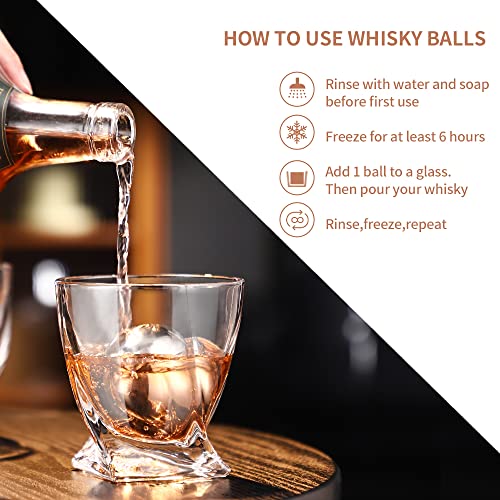 HOW TO USE WHISKY BALLS

Rinse with water and soap before first use

Freeze for at least 6 hours

Add 1 ball to a glass. Then pour your whisky

Rinse,freeze,repeat