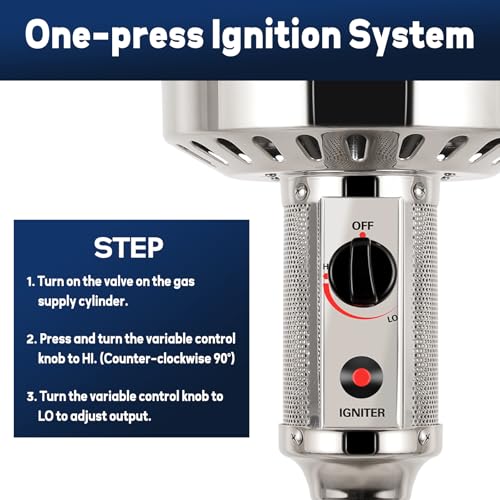 One-press Ignition System

STEP

1. Turn on the valve on the gas supply cylinder.

2. Press and turn the variable control knob to HI. (Counter-clockwise 90°)

3. Turn the variable control knob to LO to adjust output.

OFF
H
LO
IGNITER