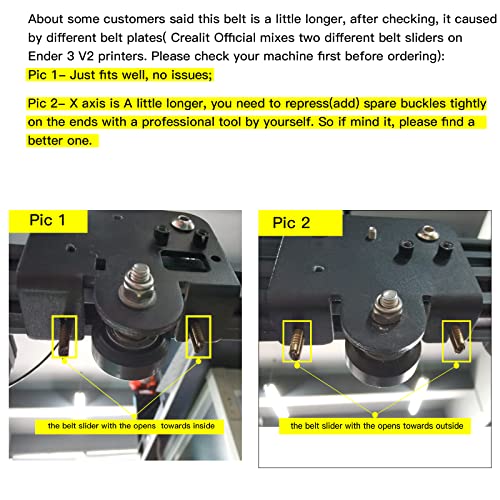 About some customers said this belt is a little longer, after checking, it caused by different belt plates( Crealit Official mixes two different belt sliders on Ender 3 V2 printers. Please check your machine first before ordering):
Pic 1– Just fits well, no issues;

Pic 2– X axis is A little longer, you need to repress(add) spare buckles tightly on the ends with a professional tool by yourself. So if mind it, please find a better one.

Pic 1

the belt slider with the opens towards inside

Pic 2

the belt slider with the opens towards outside